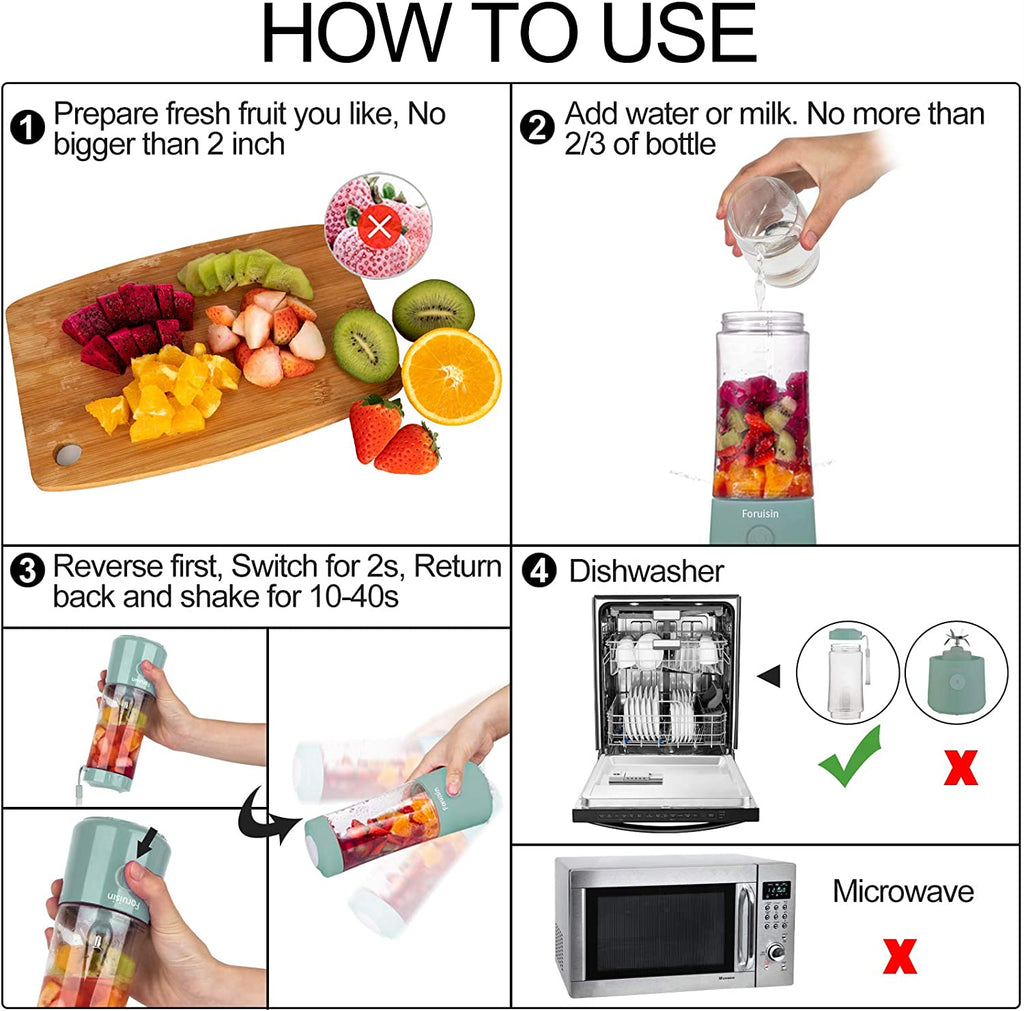 HOW TO USE

1 Prepare fresh fruit you like, No bigger than 2 inch

2 Add water or milk. No more than 2/3 of bottle

Foruisin

3 Reverse first, Switch for 2s, Return back and shake for 10-40s

Foruisin

Foruisin

4 Dishwasher

Microwave