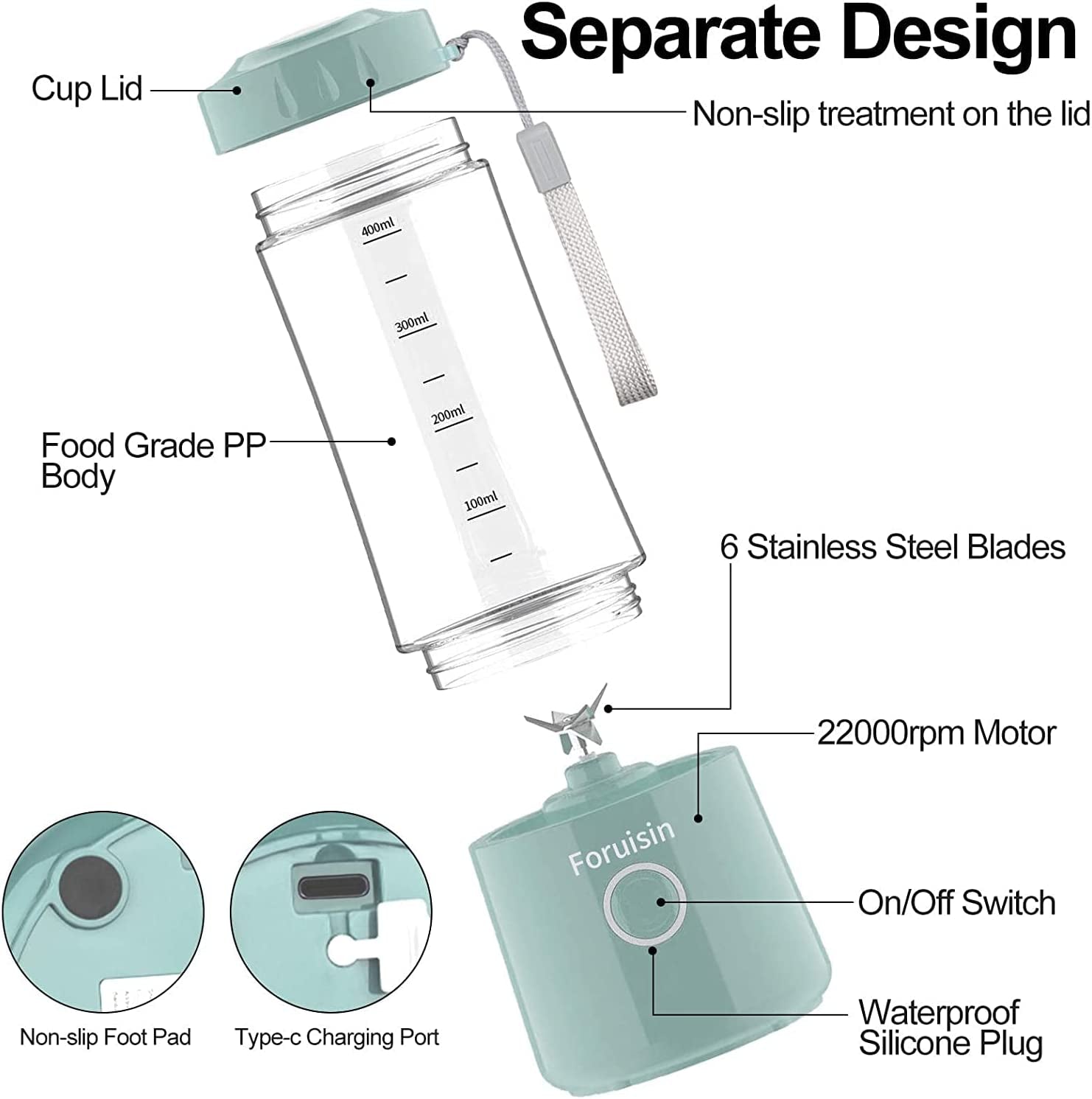 Separate Design

Cup Lid

Non-slip treatment on the lid

400ml

300ml

200ml

100ml

Food Grade PP Body

6 Stainless Steel Blades

22000rpm Motor

Foruisin

On/Off Switch

Waterproof Silicone Plug

Non-slip Foot Pad

Type-c Charging Port